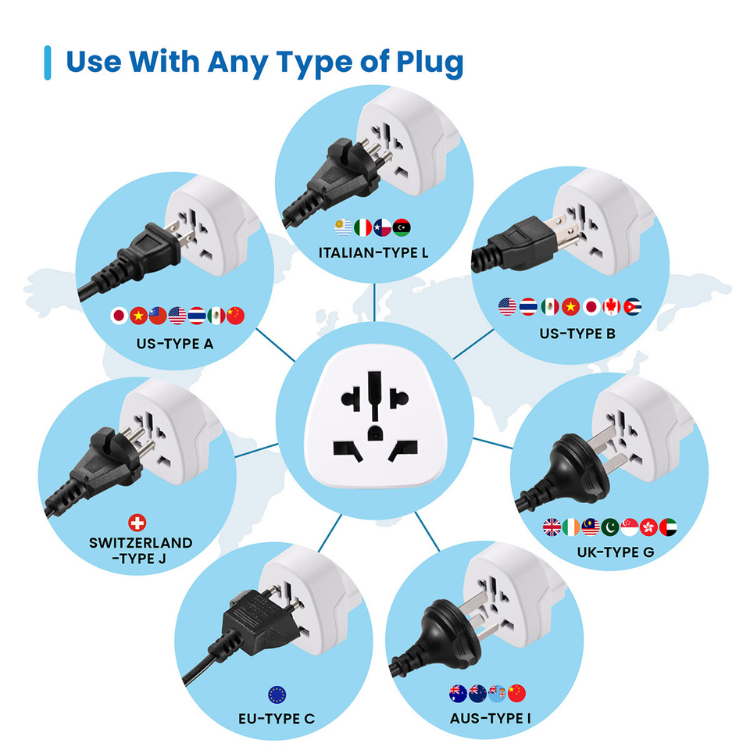 Use With Any Type of Plug

ITALIAN-TYPE L

US-TYPE A

US-TYPE B

SWITZERLAND -TYPE J

UK-TYPE G

EU-TYPE C

AUS-TYPE I